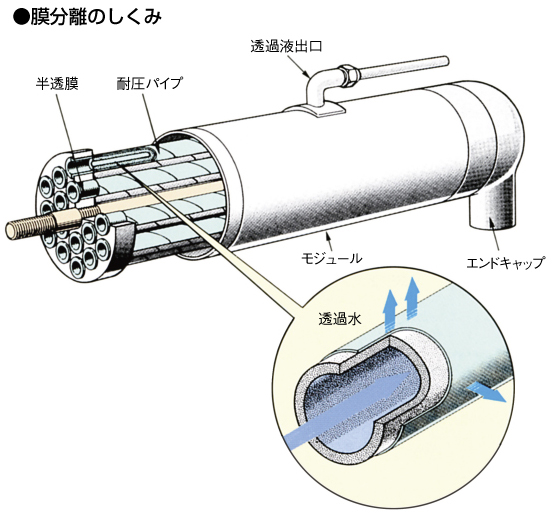 ●膜分離のしくみ

透過液出口

半透膜

耐圧パイプ

モジュール

エンドキャップ

透過水